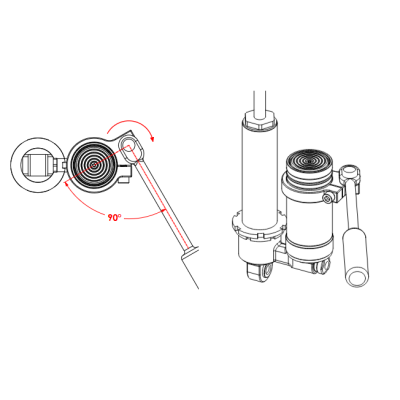 90°