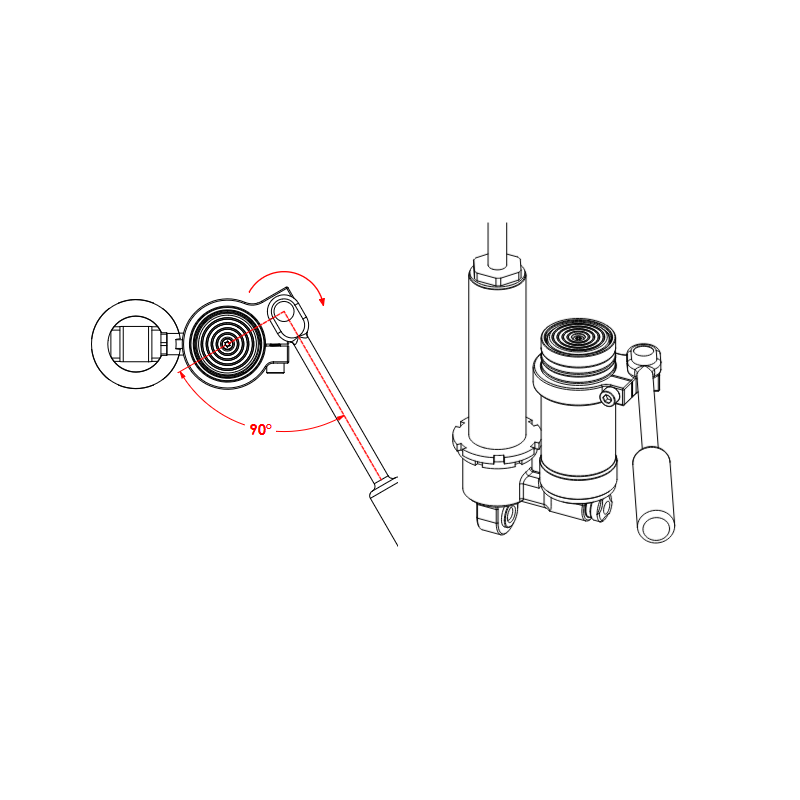 90°